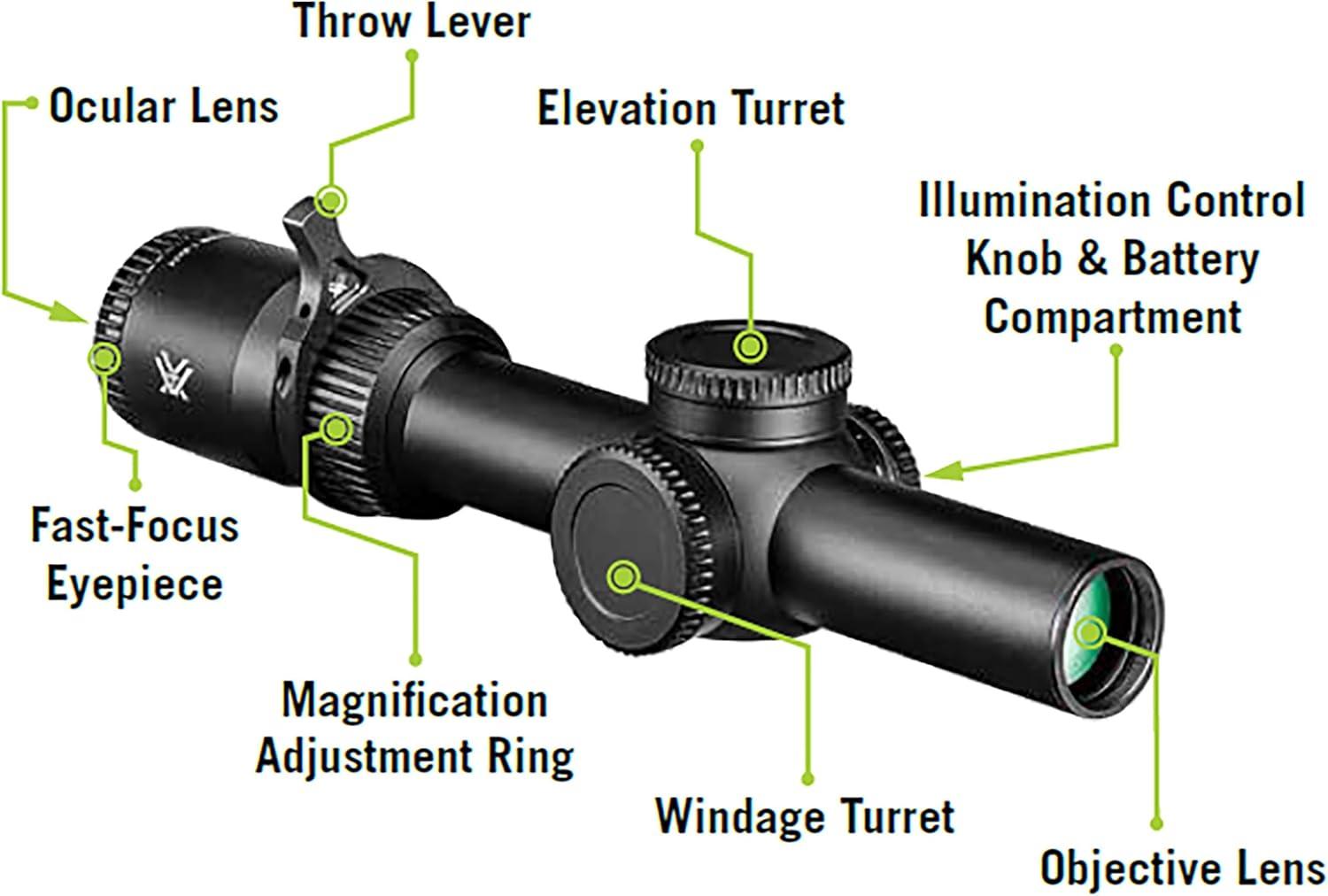 Throw Lever

Ocular Lens

Elevation Turret

Illumination Control Knob & Battery Compartment

Fast-Focus Eyepiece

Magnification Adjustment Ring

Windage Turret

Objective Lens